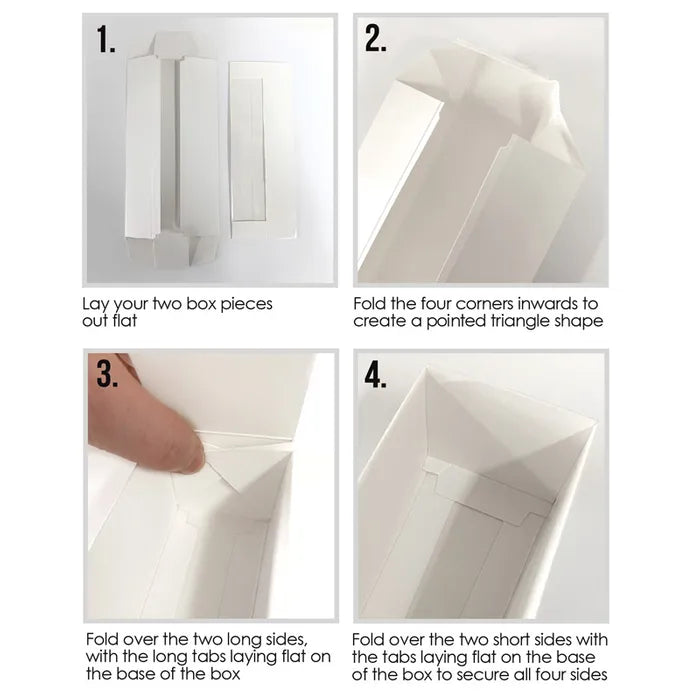 1.

Lay your two box pieces out flat

2.

Fold the four corners inwards to create a pointed triangle shape

3.

Fold over the two long sides, with the long tabs laying flat on the base of the box

4.

Fold over the two short sides with the tabs laying flat on the base of the box to secure all four sides